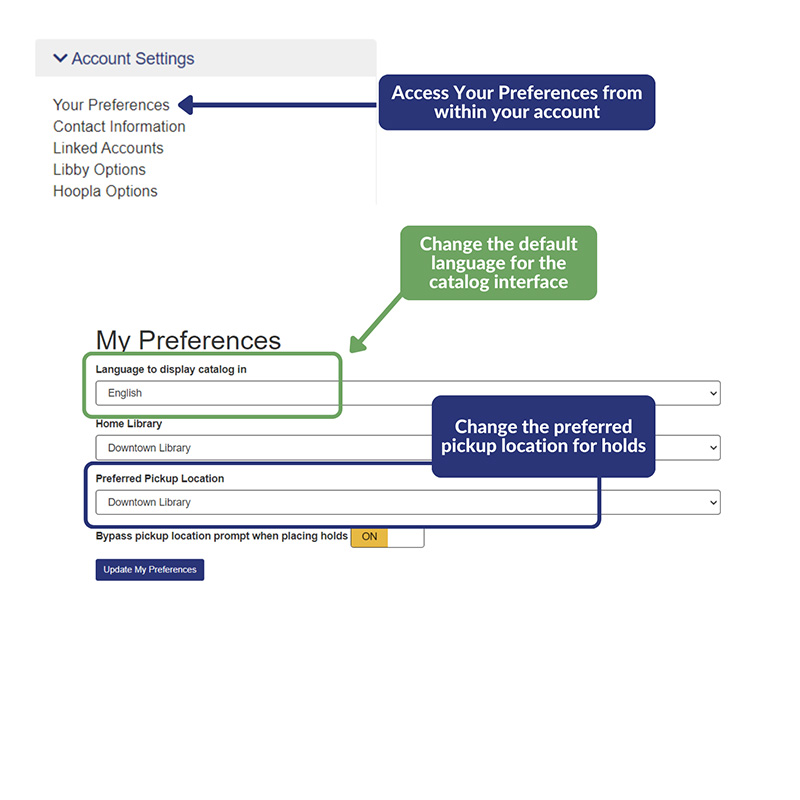 Account Settings

Your Preferences
Contact Information
Linked Accounts
Libby Options
Hoopla Options

Access Your Preferences from within your account

Change the default language for the catalog interface

My Preferences

Language to display catalog in
English

Home Library
Downtown Library

Change the preferred pickup location for holds

Preferred Pickup Location
Downtown Library

Bypass pickup location prompt when placing holds ON

Update My Preferences